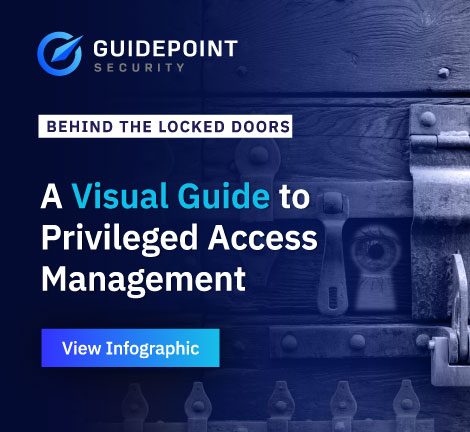 GUIDEPOINT
SECURITY

BEHIND THE LOCKED DOORS

A Visual Guide to Privileged Access Management

View Infographic